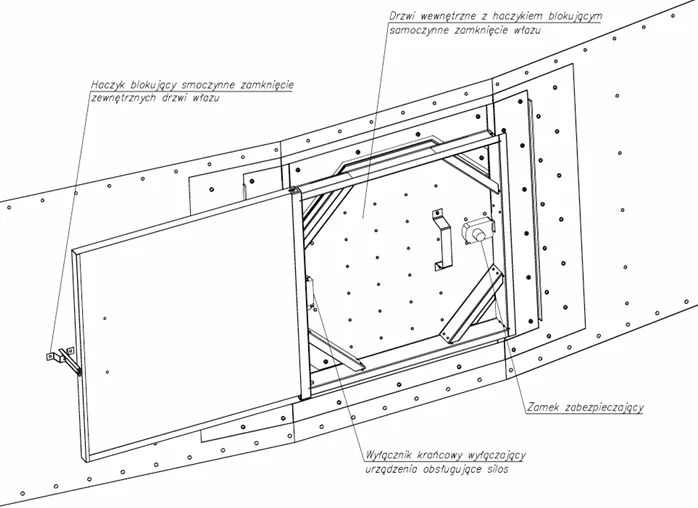 Drzwi wewnętrzne z haczykiem blokującym samoczynne zamknięcie włazu

Haczyk blokujący smoczynne zamknięcie zewnętrznych drzwi włazu

Zamek zabezpieczający

Wyłącznik krańcowy wyłączający urządzenia obsługujące silos